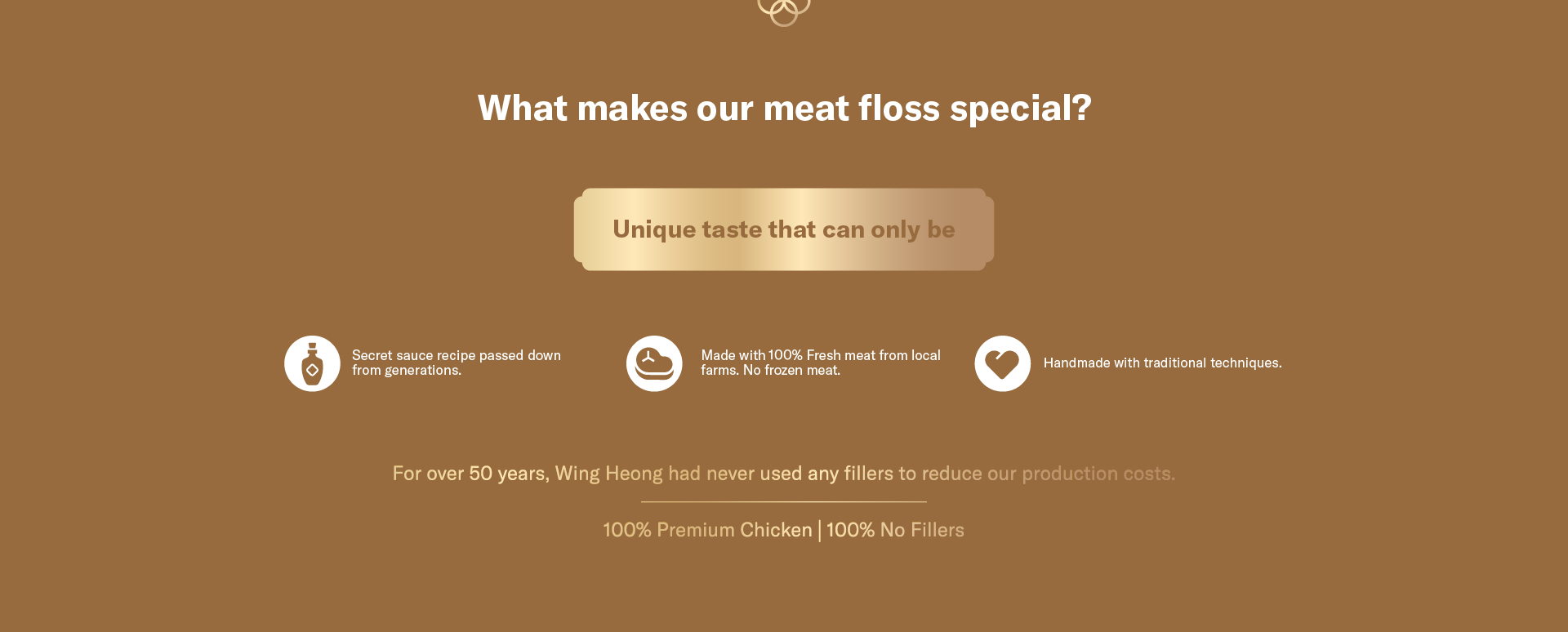 What makes our meat floss special?

Unique taste that can only be

Secret sauce recipe passed down from generations.

Made with 100% Fresh meat from local farms. No frozen meat.

Handmade with traditional techniques.

For over 50 years, Wing Heong had never used any fillers to reduce our production costs.

100% Premium Chicken | 100% No Fillers